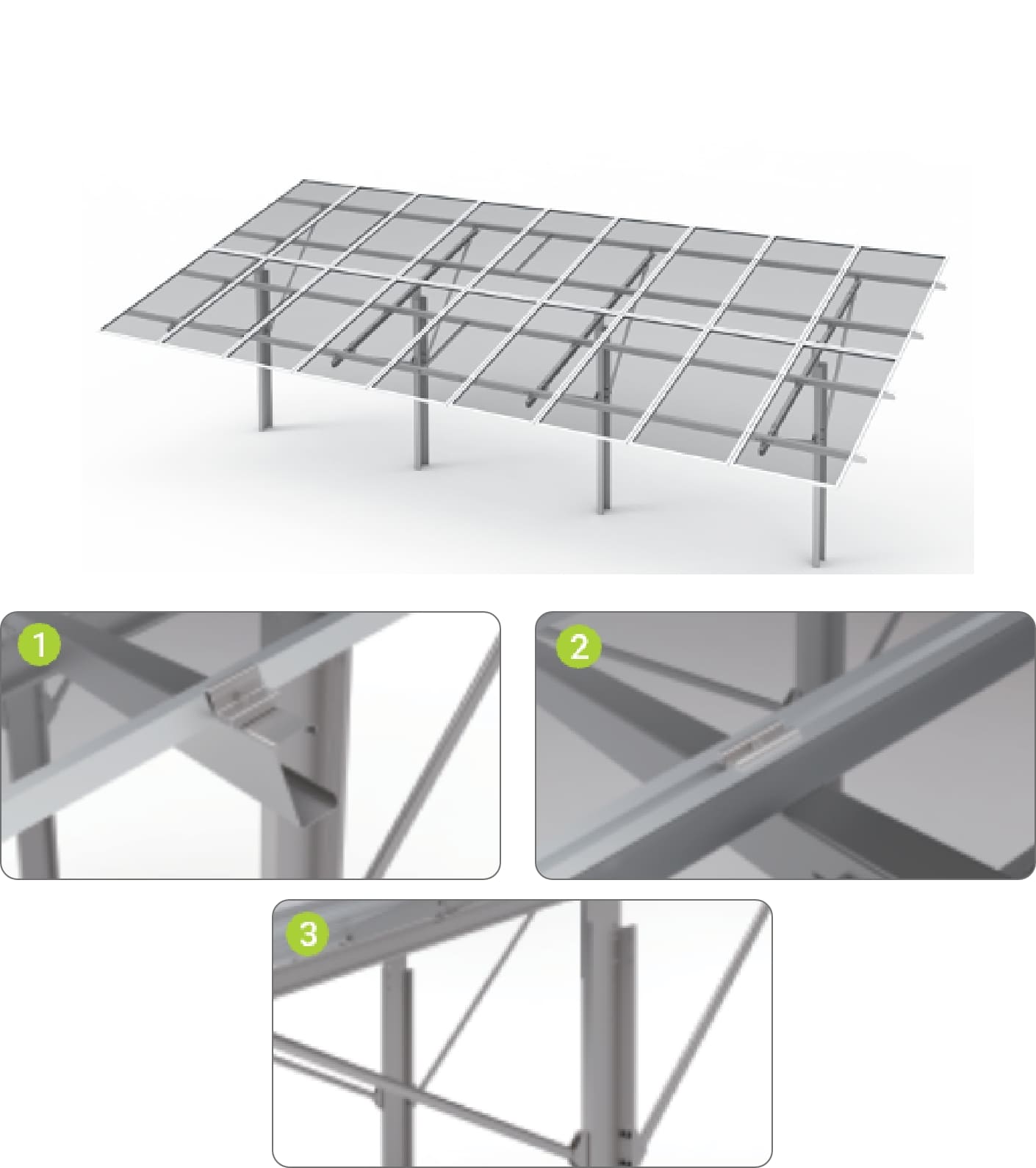 1

2

3