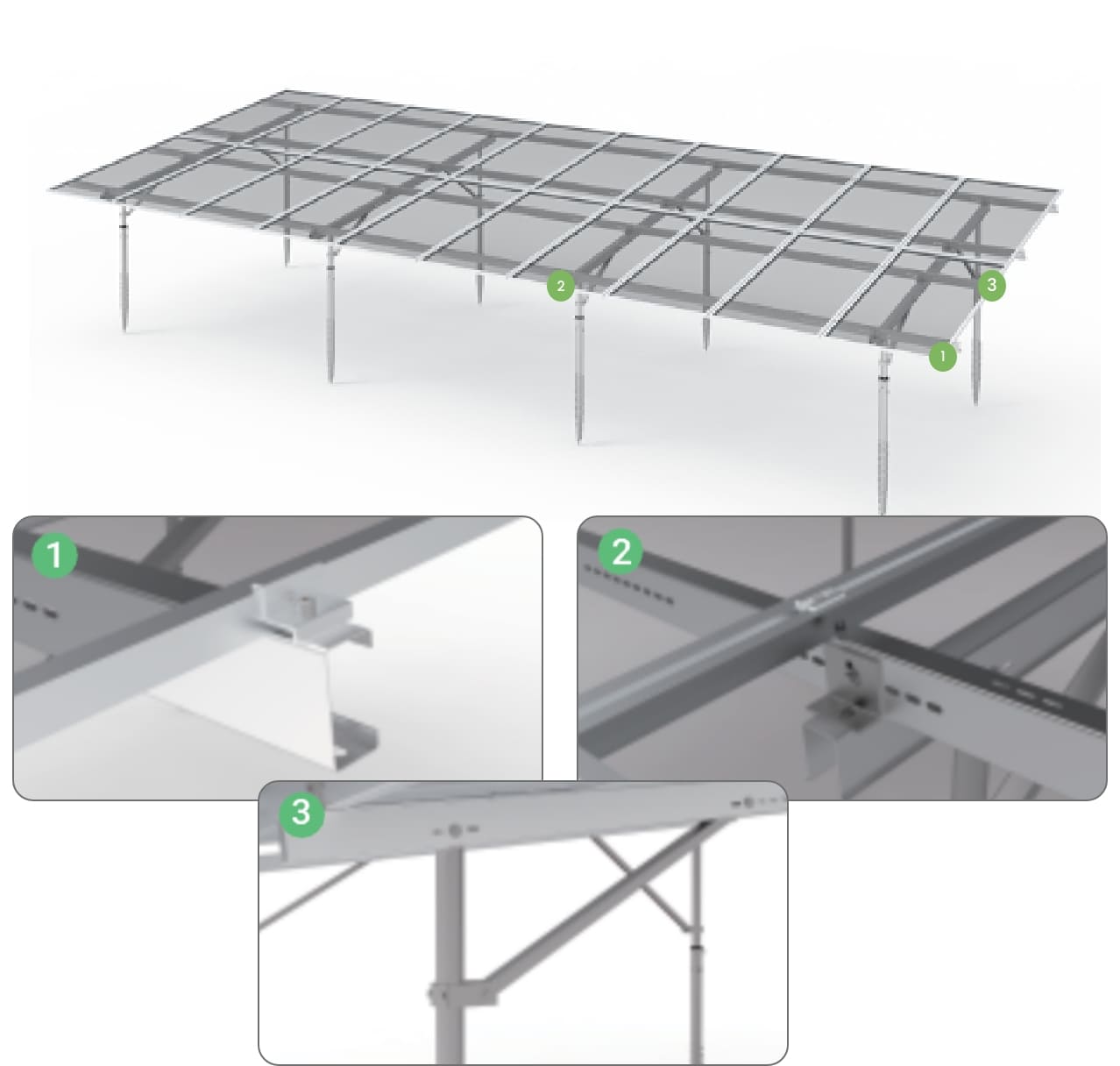 2
3
1
1
2
3